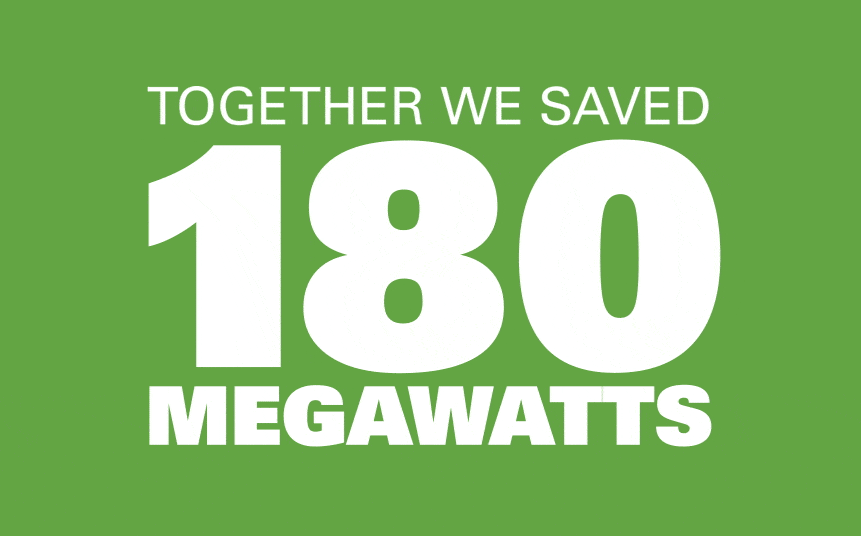 TOGETHER WE SAVED
180
MEGAWATTS