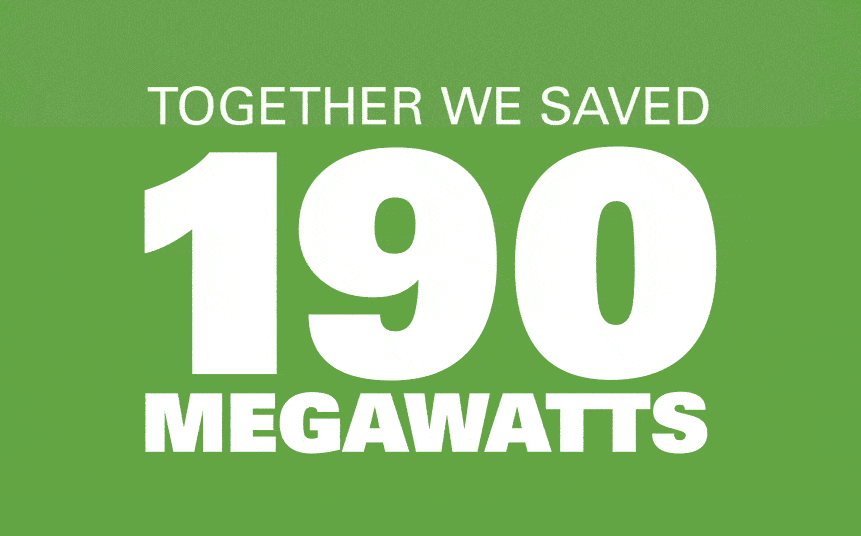 TOGETHER WE SAVED
190
MEGAWATTS