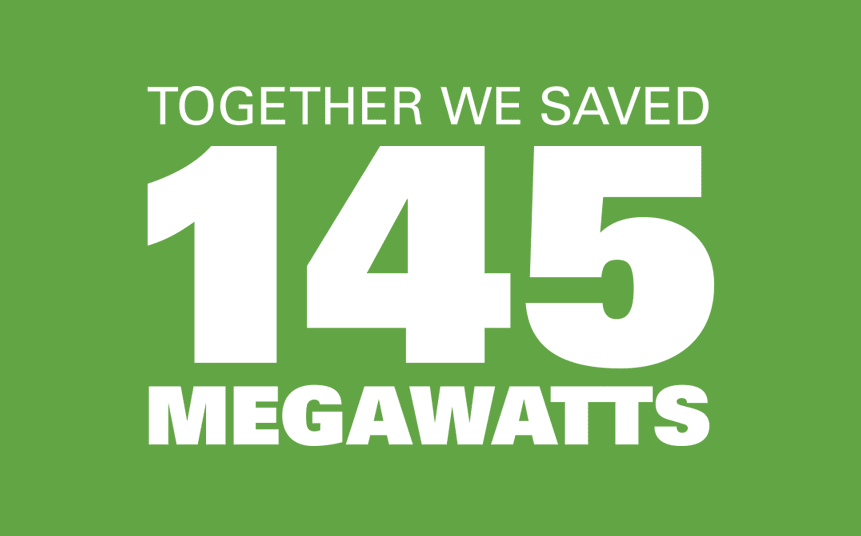 TOGETHER WE SAVED
145
MEGAWATTS