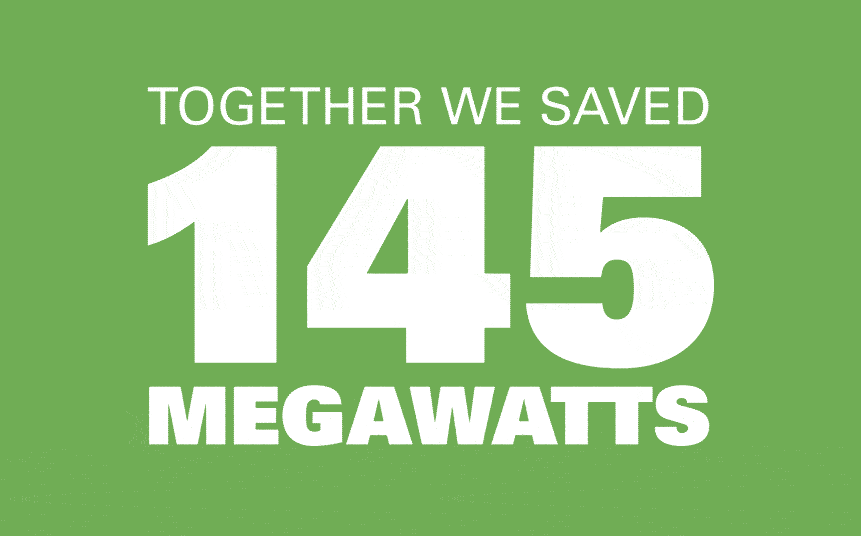 TOGETHER WE SAVED
145
MEGAWATTS