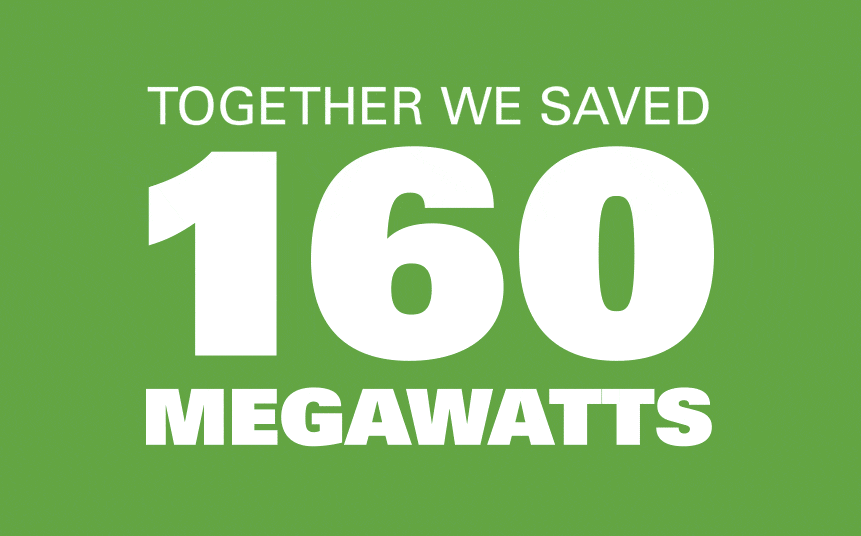 TOGETHER WE SAVED
160
MEGAWATTS